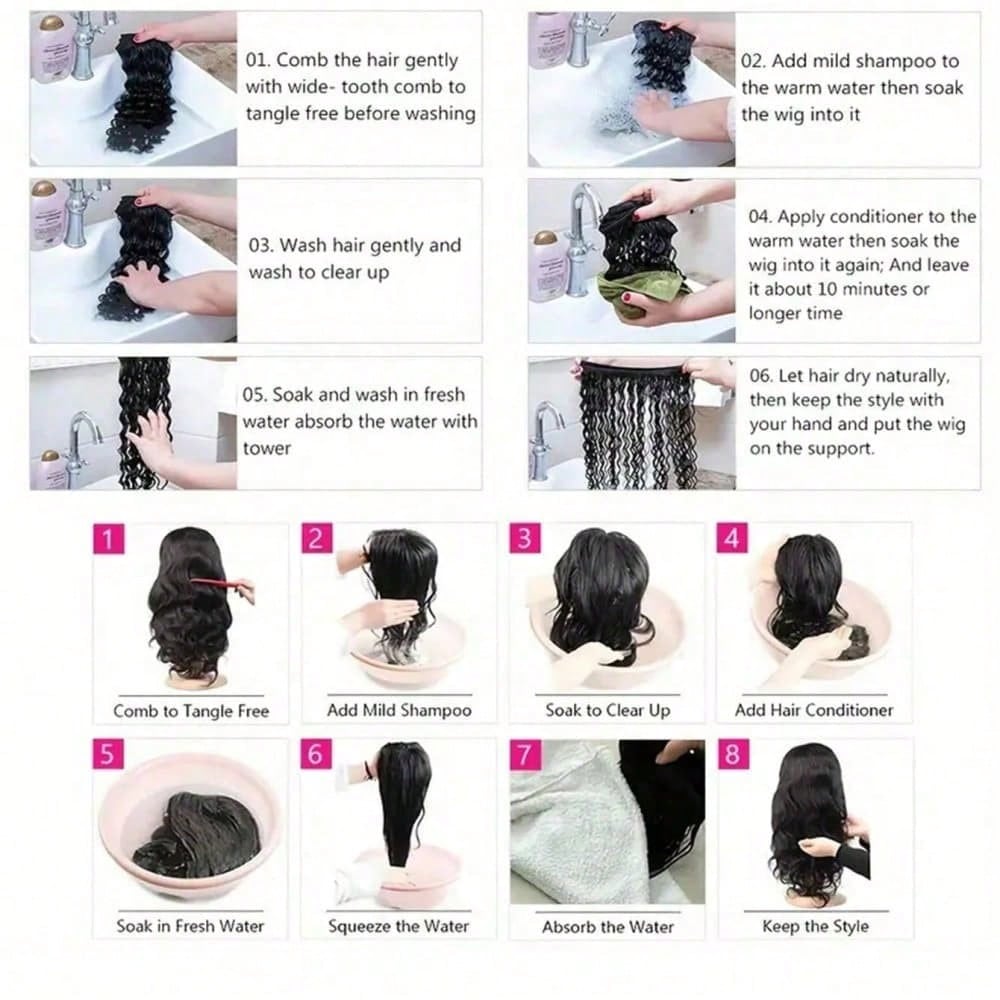 01. Comb the hair gently with wide- tooth comb to tangle free before washing

02. Add mild shampoo to the warm water then soak the wig into it

03. Wash hair gently and wash to clear up

04. Apply conditioner to the warm water then soak the wig into it again; And leave it about 10 minutes or longer time

05. Soak and wash in fresh water absorb the water with tower

06. Let hair dry naturally, then keep the style with your hand and put the wig on the support.

1 Comb to Tangle Free

2 Add Mild Shampoo

3 Soak to Clear Up

4 Add Hair Conditioner

5 Soak in Fresh Water

6 Squeeze the Water

7 Absorb the Water

8 Keep the Style