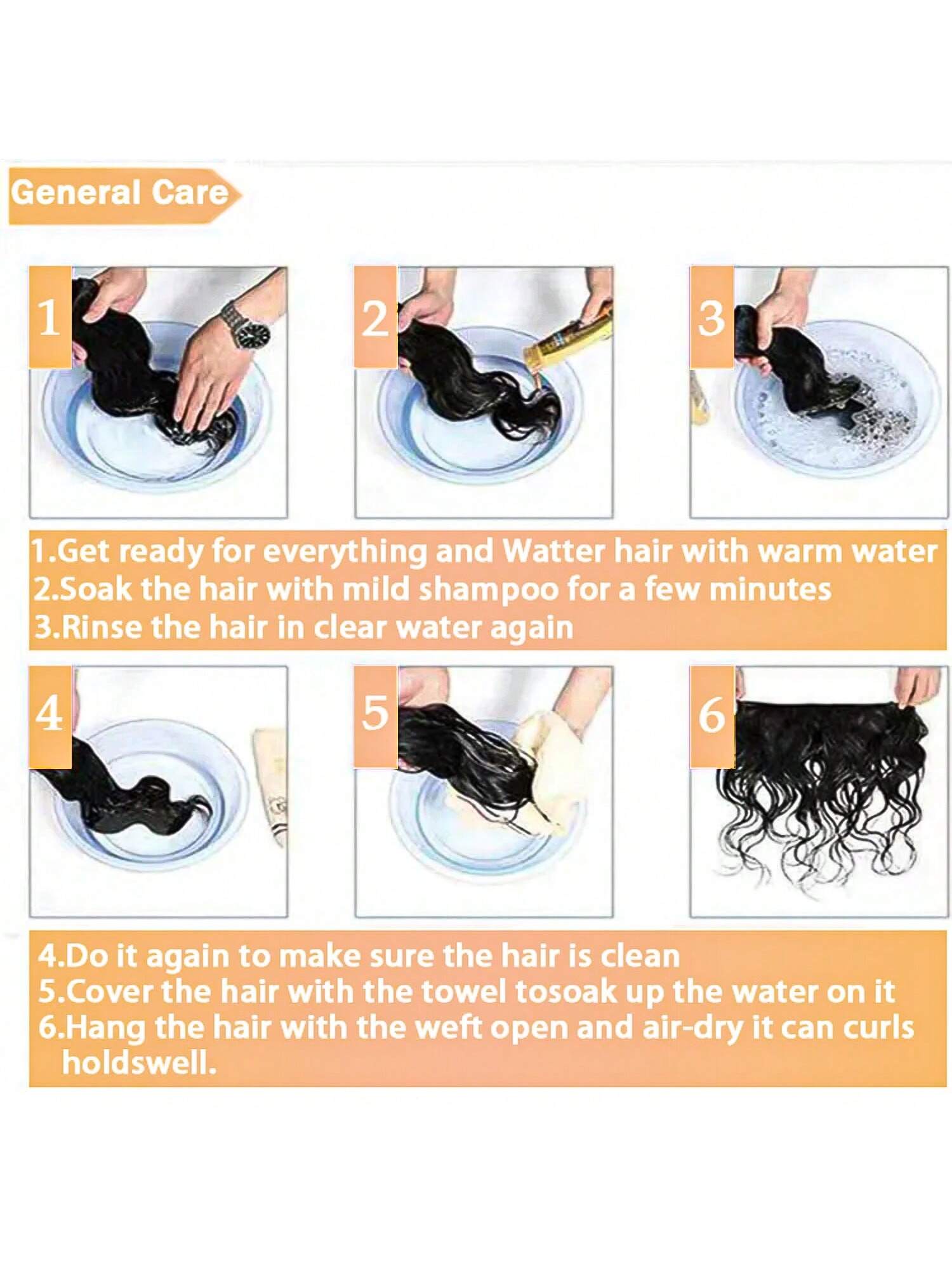 General Care

1

2

3

1.Get ready for everything and Watter hair with warm water
2.Soak the hair with mild shampoo for a few minutes
3.Rinse the hair in clear water again

4

5

6

4.Do it again to make sure the hair is clean
5.Cover the hair with the towel tosoak up the water on it
6.Hang the hair with the weft open and air-dry it can curls holdswell.