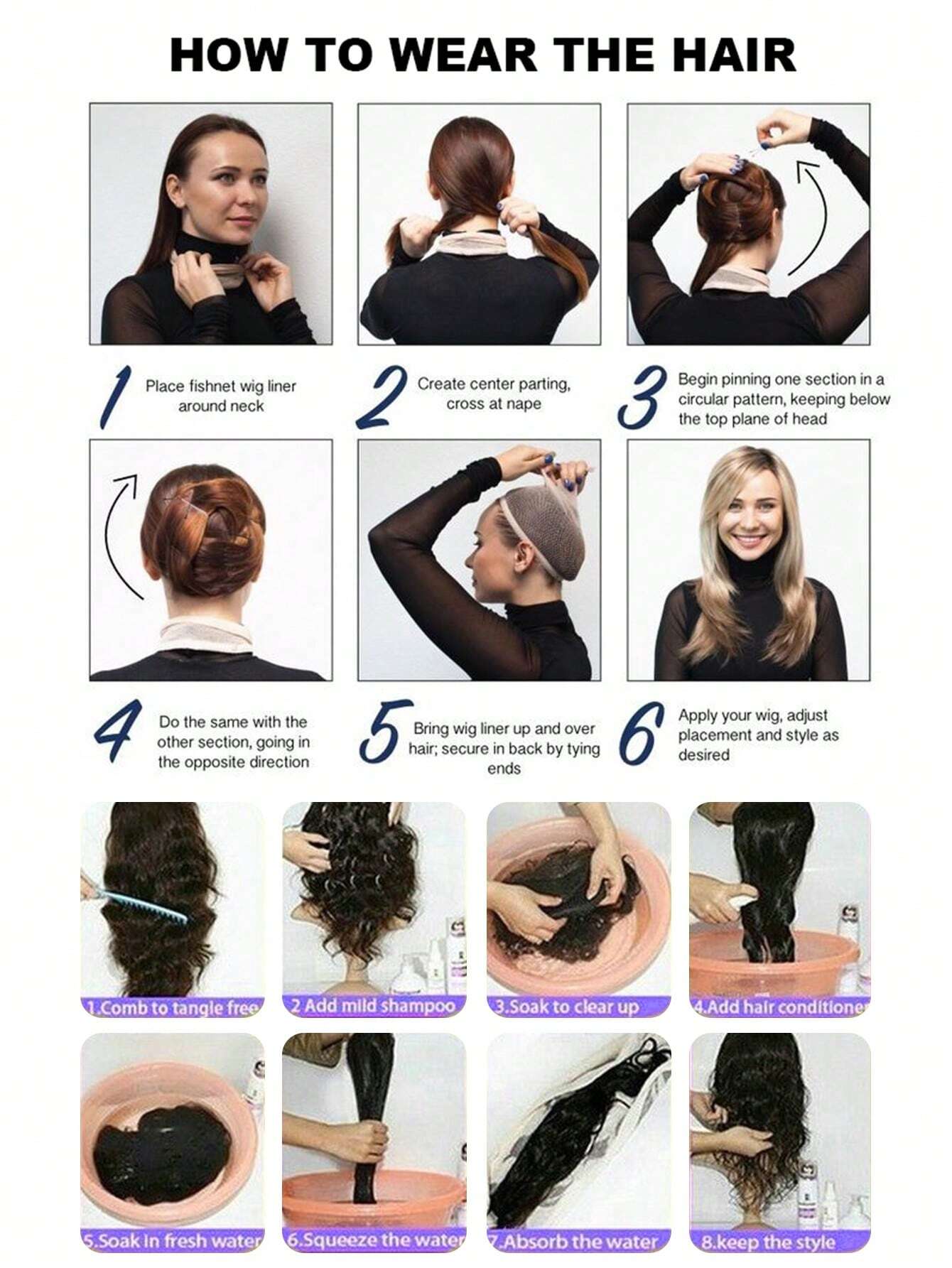 HOW TO WEAR THE HAIR

1 Place fishnet wig liner around neck

2 Create center parting, cross at nape

3 Begin pinning one section in a circular pattern, keeping below the top plane of head

4 Do the same with the other section, going in the opposite direction

5 Bring wig liner up and over hair; secure in back by tying ends

6 Apply your wig, adjust placement and style as desired

1.Comb to tangle free

2 Add mild shampoo

3.Soak to clear up

4.Add hair conditione

5.Soak in fresh water

6.Squeeze the water

7.Absorb the water

8.keep the style