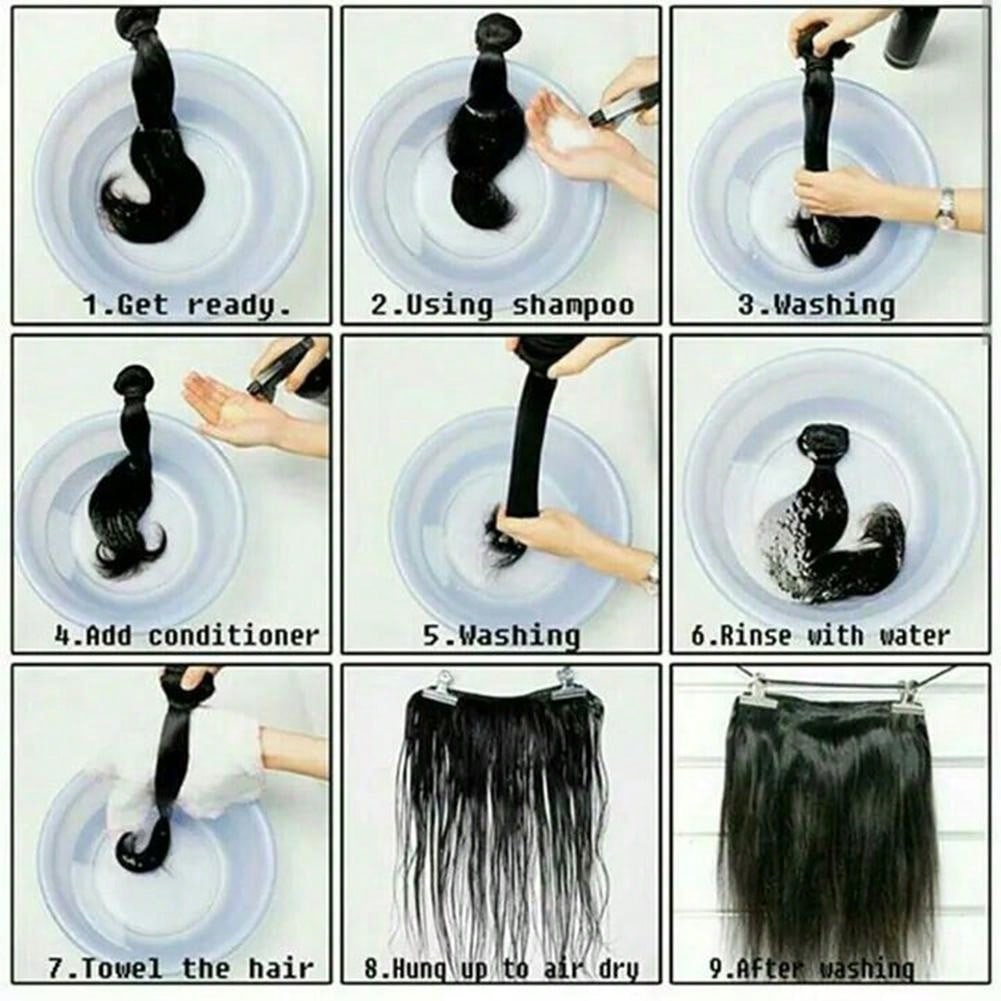 1.Get ready.

2.Using shampoo

3.Washing

4.Add conditioner

5.Washing

6.Rinse with water

7.Towel the hair

8.Hung up to air dry

9.After washing