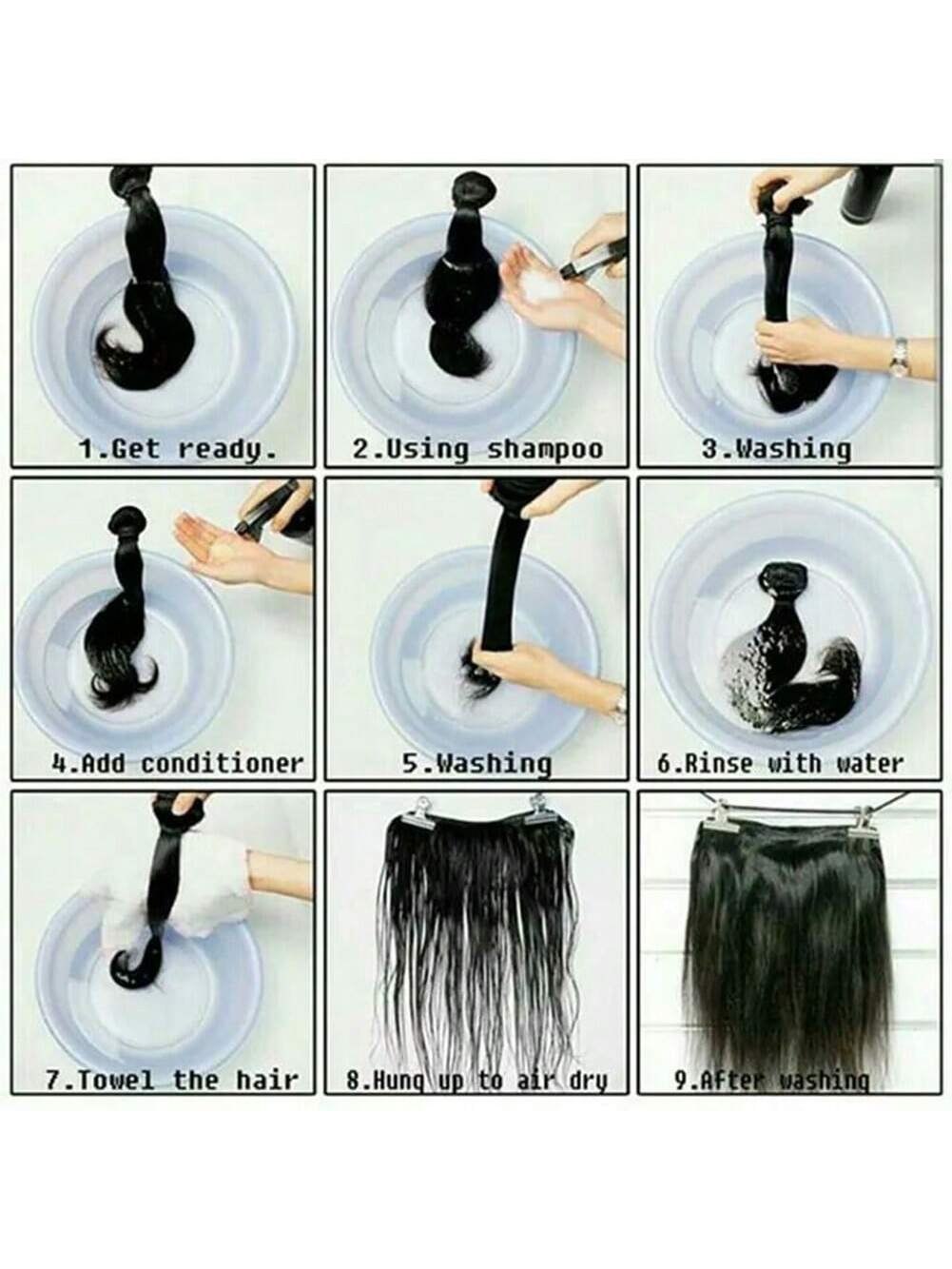 1.Get ready.

2.Using shampoo

3.Washing

4.Add conditioner

5.Washing

6.Rinse with water

7.Towel the hair

8.Hung up to air dry

9.After washing