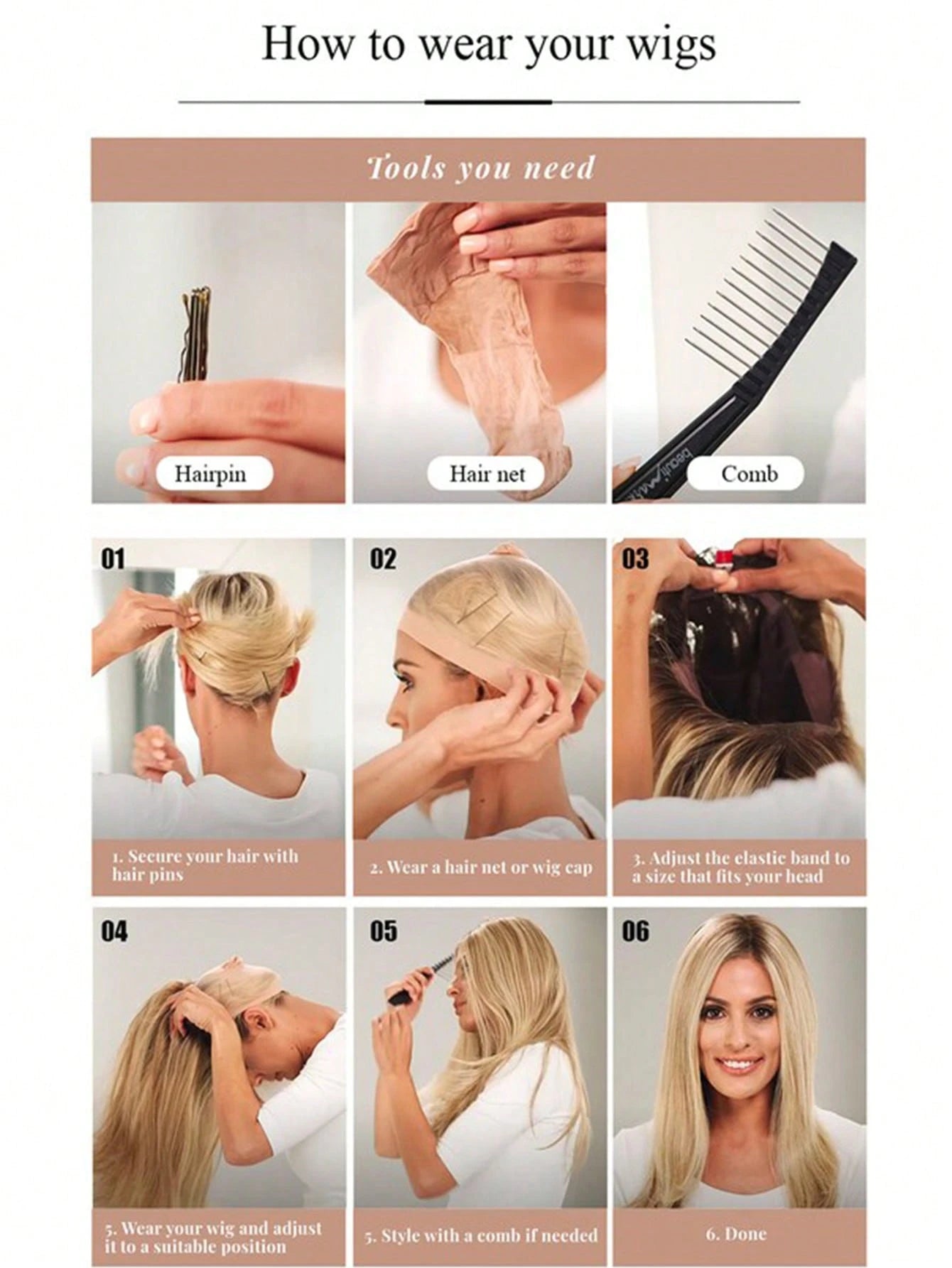 How to wear your wigs

Tools you need

Hairpin

Hair net

Comb

01

1. Secure your hair with hair pins

02

2. Wear a hair net or wig cap

03

3. Adjust the elastic band to a size that fits your head

04

5. Wear your wig and adjust it to a suitable position

05

5. Style with a comb if needed

06

6. Done