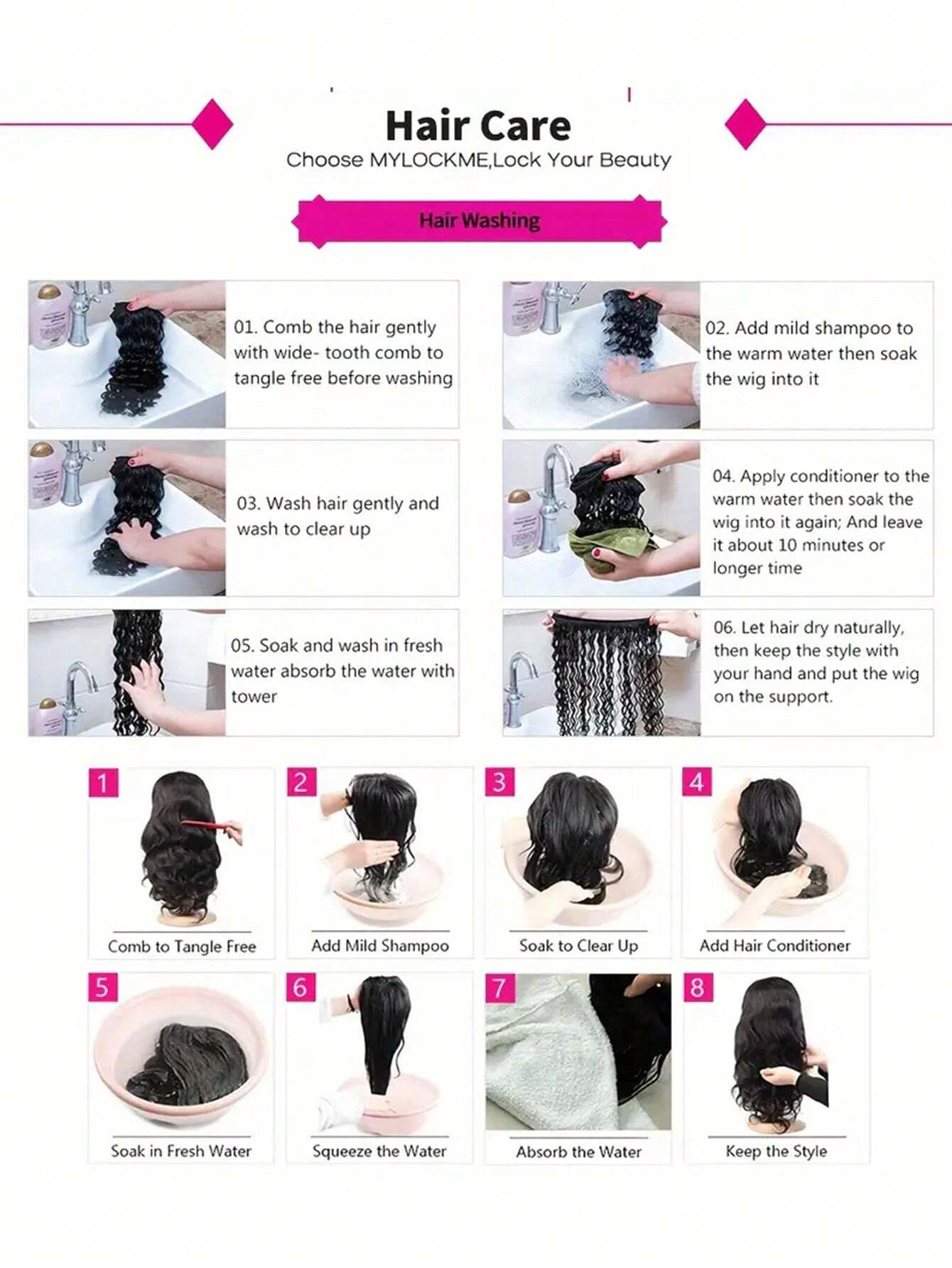 Hair Care
Choose MYLOCKME,Lock Your Beauty

Hair Washing

01. Comb the hair gently with wide- tooth comb to tangle free before washing

02. Add mild shampoo to the warm water then soak the wig into it

03. Wash hair gently and wash to clear up

04. Apply conditioner to the warm water then soak the wig into it again; And leave it about 10 minutes or longer time

05. Soak and wash in fresh water absorb the water with tower

06. Let hair dry naturally, then keep the style with your hand and put the wig on the support.

1
Comb to Tangle Free

2
Add Mild Shampoo

3
Soak to Clear Up

4
Add Hair Conditioner

5
Soak in Fresh Water

6
Squeeze the Water

7
Absorb the Water

8
Keep the Style