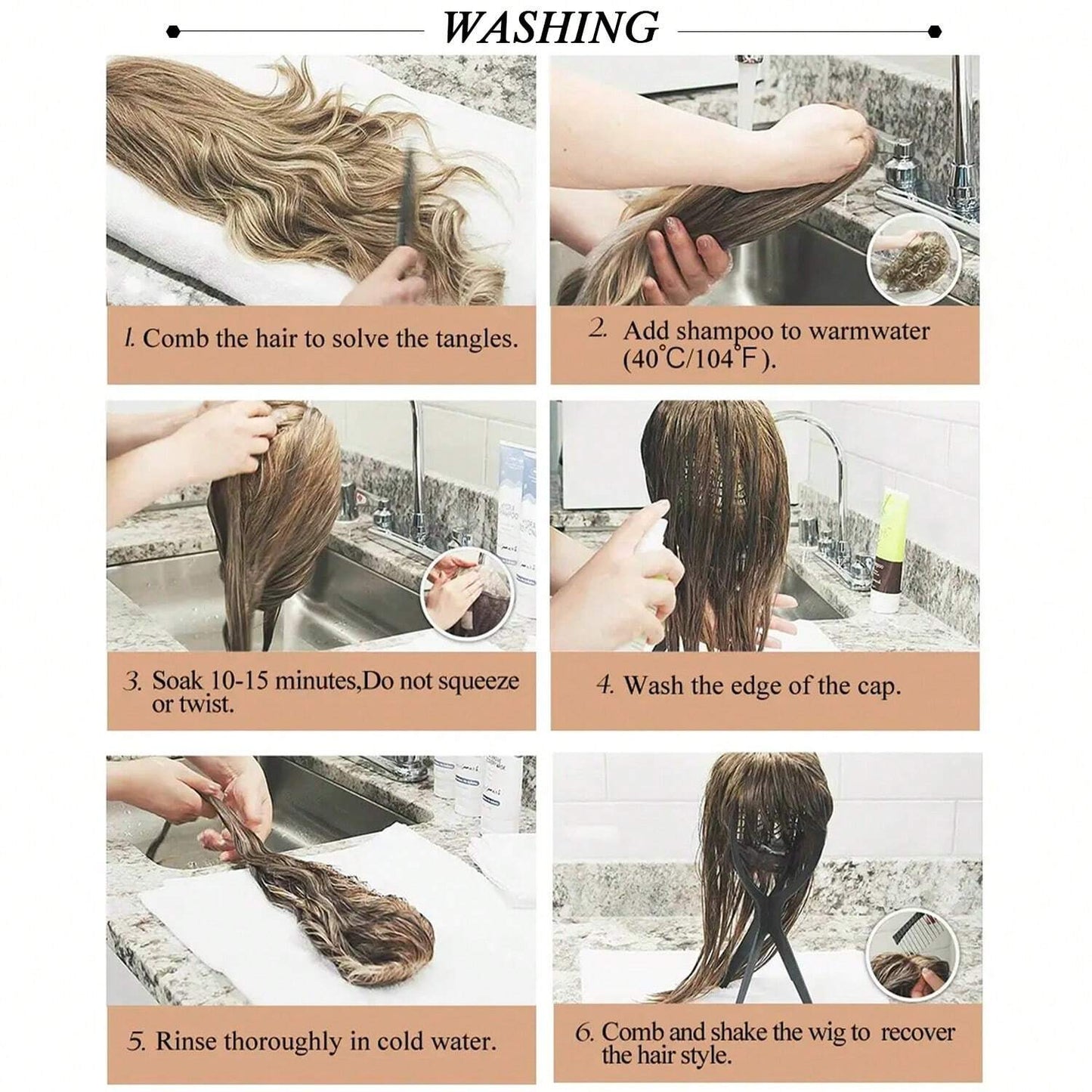 WASHING

1. Comb the hair to solve the tangles.

2. Add shampoo to warmwater (40°C/104°F).

3. Soak 10-15 minutes,Do not squeeze or twist.

4. Wash the edge of the cap.

5. Rinse thoroughly in cold water.

6. Comb and shake the wig to recover the hair style.