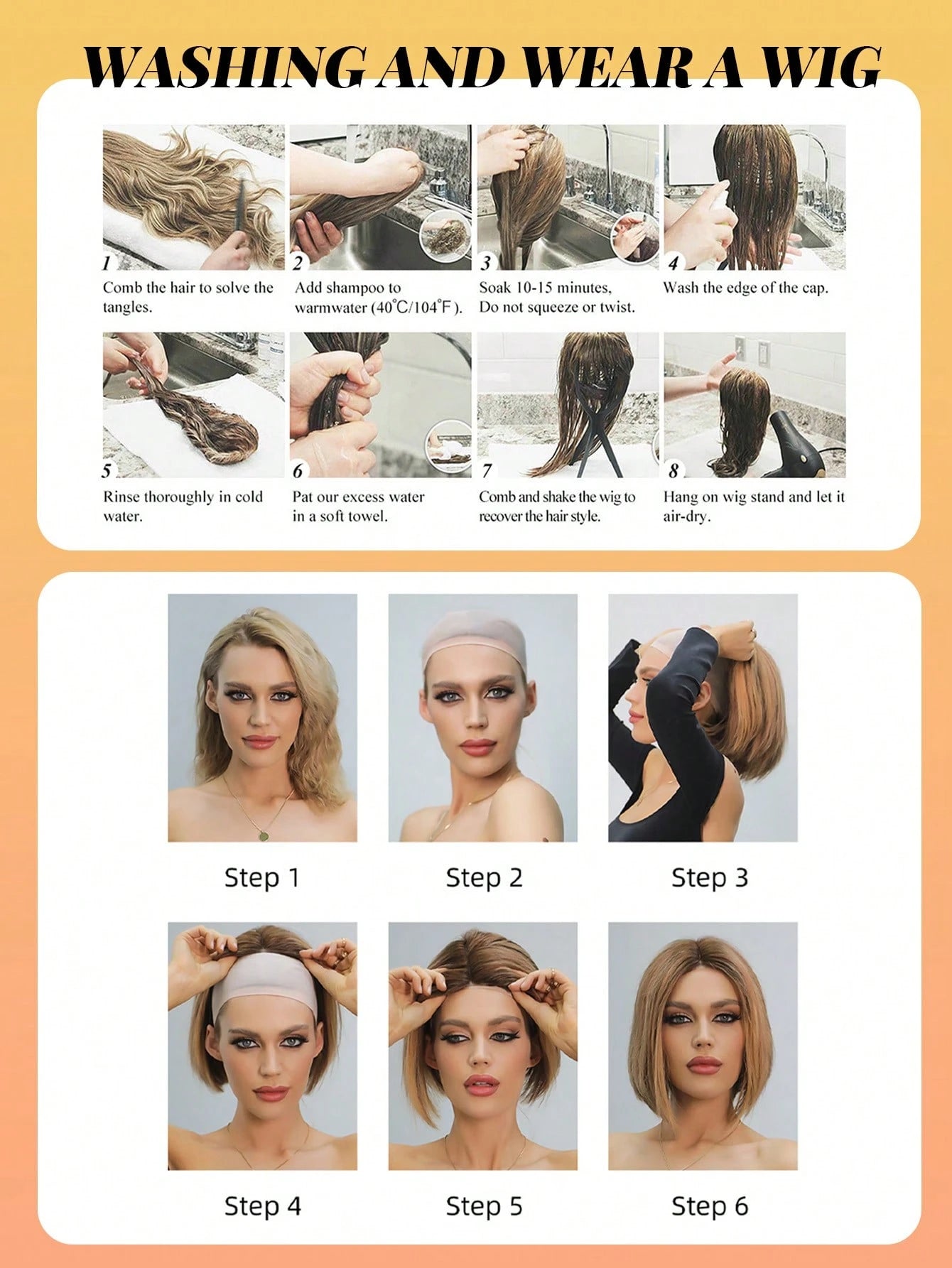 WASHING AND WEAR A WIG

1
Comb the hair to solve the tangles.

2
Add shampoo to warmwater (40°C/104°F).

3
Soak 10-15 minutes, Do not squeeze or twist.

4
Wash the edge of the cap.

5
Rinse thoroughly in cold water.

6
Pat our excess water in a soft towel.

7
Comb and shake the wig to recover the hair style.

8
Hang on wig stand and let it air-dry.

Step 1

Step 2

Step 3

Step 4

Step 5

Step 6